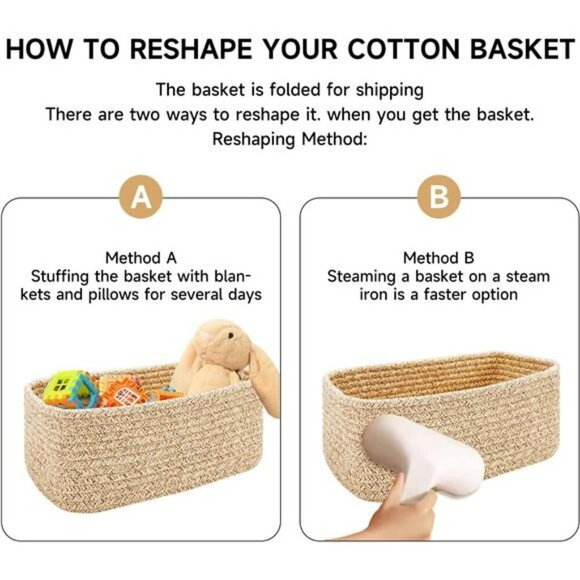 HOW TO RESHAPE YOUR COTTON BASKET

The basket is folded for shipping
There are two ways to reshape it. when you get the basket.
Reshaping Method:

A

Method A
Stuffing the basket with blankets and pillows for several days

B

Method B
Steaming a basket on a steam iron is a faster option